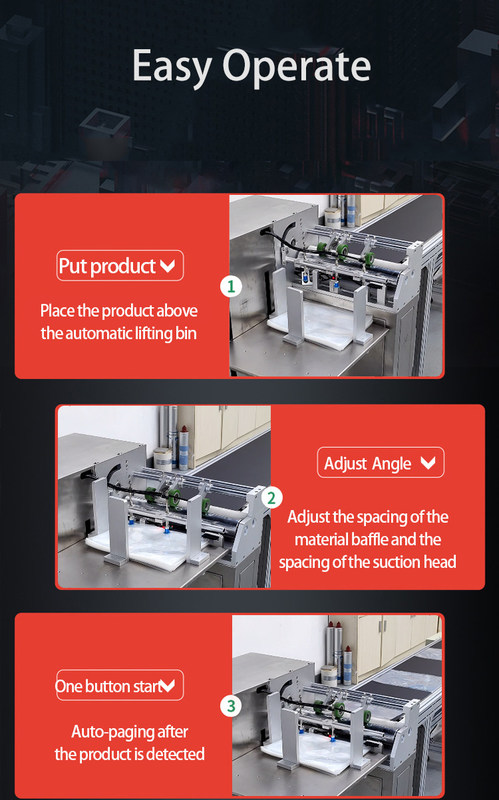 Easy Operate

Put product

1

Place the product above the automatic lifting bin

Adjust Angle

2

Adjust the spacing of the material baffle and the spacing of the suction head

One button start

3

Auto-paging after the product is detected